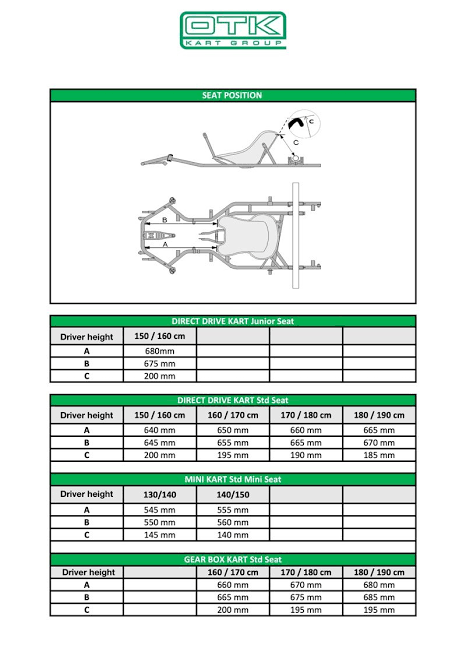 OTK
KART GROUP

SEAT POSITION

C

C

B

A

DIRECT DRIVE KART Junior Seat

| Driver height | 150 / 160 cm | | | |
|---|---|---|---|---|
| A | 680mm | | | |
| B | 675 mm | | | |
| C | 200 mm | | | |

DIRECT DRIVE KART Std Seat

| Driver height | 150 / 160 cm | 160 / 170 cm | 170 / 180 cm | 180 / 190 cm |
|---|---|---|---|---|
| A | 640 mm | 650 mm | 660 mm | 665 mm |
| B | 645 mm | 655 mm | 665 mm | 670 mm |
| C | 200 mm | 195 mm | 190 mm | 185 mm |

MINI KART Std Mini Seat

| Driver height | 130/140 | 140/150 | | |
|---|---|---|---|---|
| A | 545 mm | 555 mm | | |
| B | 550 mm | 560 mm | | |
| C | 145 mm | 140 mm | | |

GEAR BOX KART Std Seat

| Driver height | | 160 / 170 cm | 170 / 180 cm | 180 / 190 cm |
|---|---|---|---|---|
| A | | 660 mm | 670 mm | 680 mm |
| B | | 665 mm | 675 mm | 685 mm |
| C | | 200 mm | 195 mm | 195 mm |